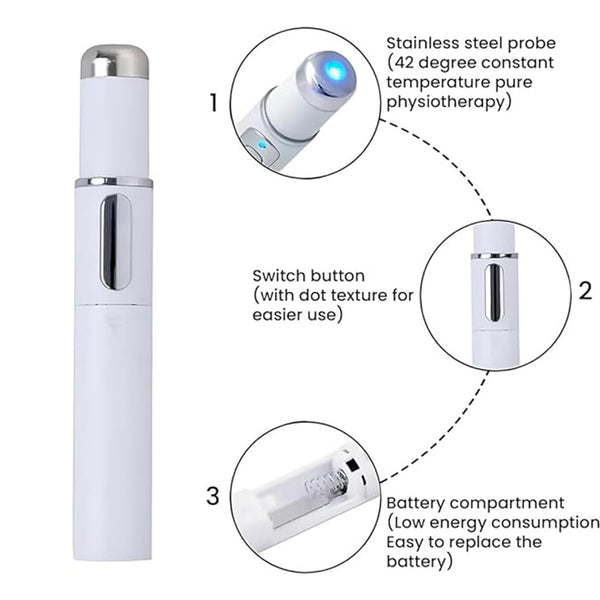 1

Stainless steel probe (42 degree constant temperature pure physiotherapy)

Switch button (with dot texture for easier use)

2

3

Battery compartment (Low energy consumption Easy to replace the battery)