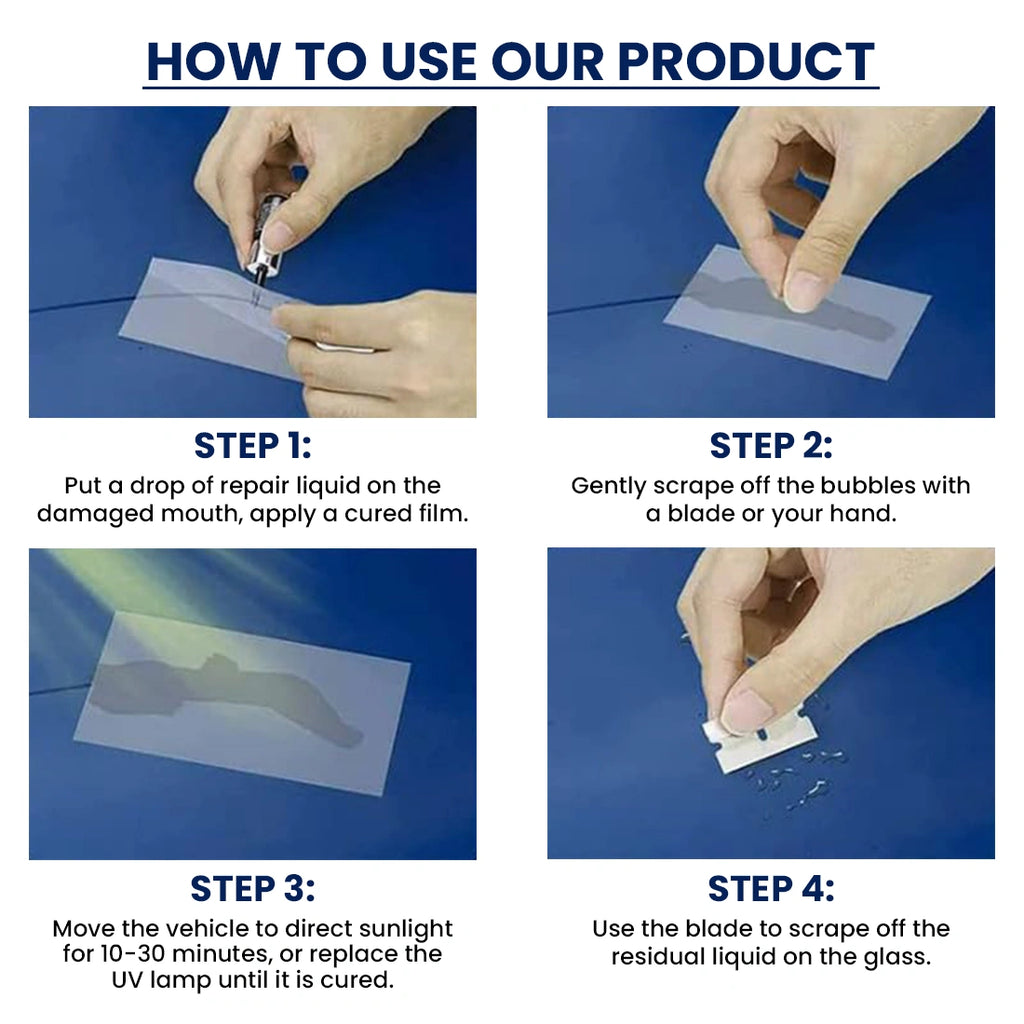 HOW TO USE OUR PRODUCT

STEP 1:
Put a drop of repair liquid on the damaged mouth, apply a cured film.

STEP 2:
Gently scrape off the bubbles with a blade or your hand.

STEP 3:
Move the vehicle to direct sunlight for 10-30 minutes, or replace the UV lamp until it is cured.

STEP 4:
Use the blade to scrape off the residual liquid on the glass.