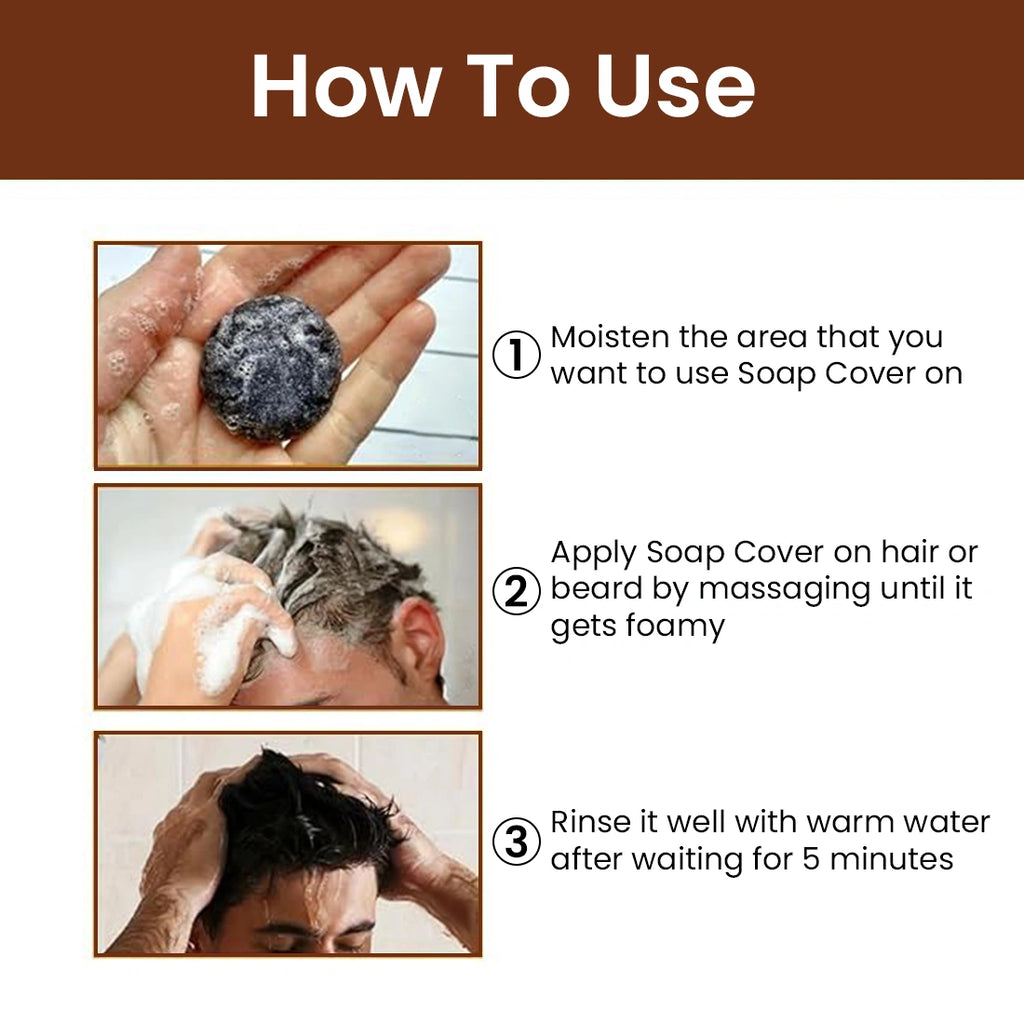 How To Use

① Moisten the area that you want to use Soap Cover on

② Apply Soap Cover on hair or beard by massaging until it gets foamy

③ Rinse it well with warm water after waiting for 5 minutes