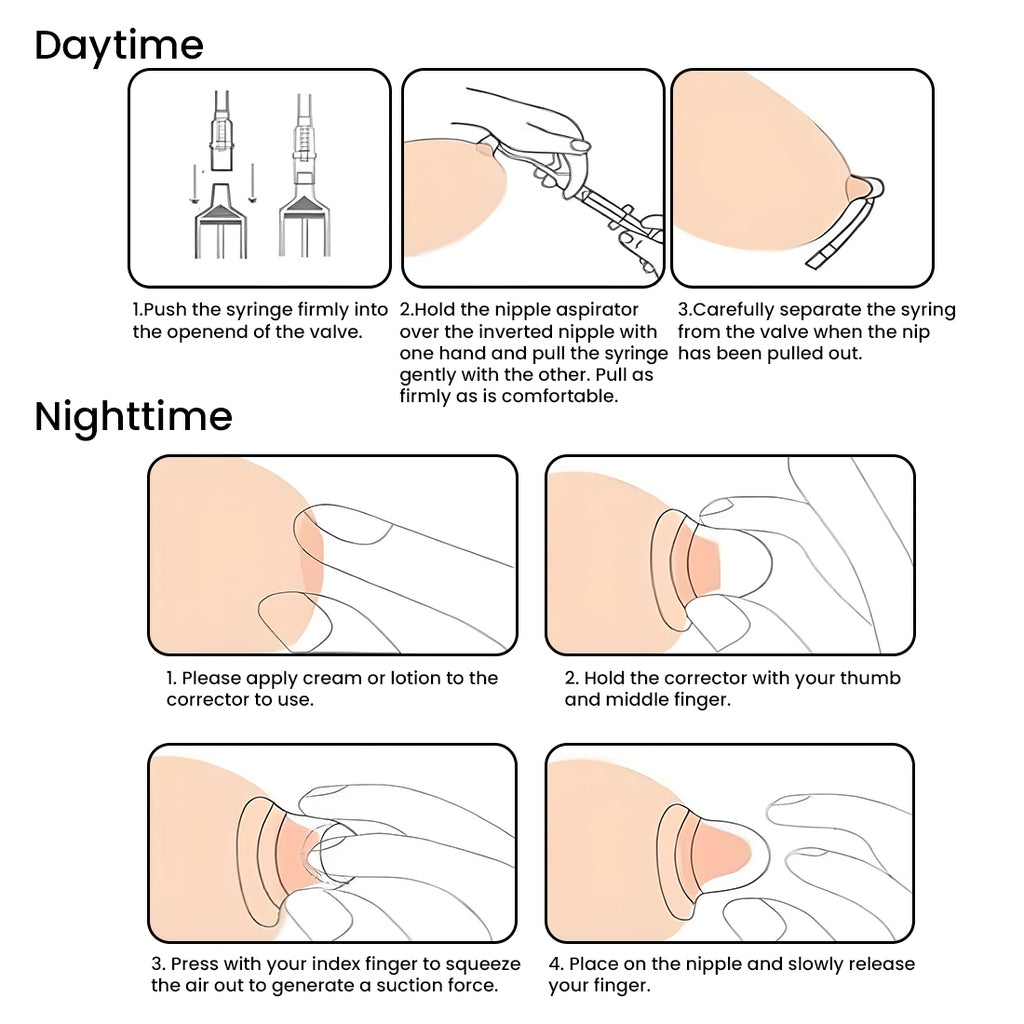 Daytime

1.Push the syringe firmly into the openend of the valve.

2.Hold the nipple aspirator over the inverted nipple with one hand and pull the syringe gently with the other. Pull as firmly as is comfortable.

3.Carefully separate the syring from the valve when the nip has been pulled out.

Nighttime

1. Please apply cream or lotion to the corrector to use.

2. Hold the corrector with your thumb and middle finger.

3. Press with your index finger to squeeze the air out to generate a suction force.

4. Place on the nipple and slowly release your finger.