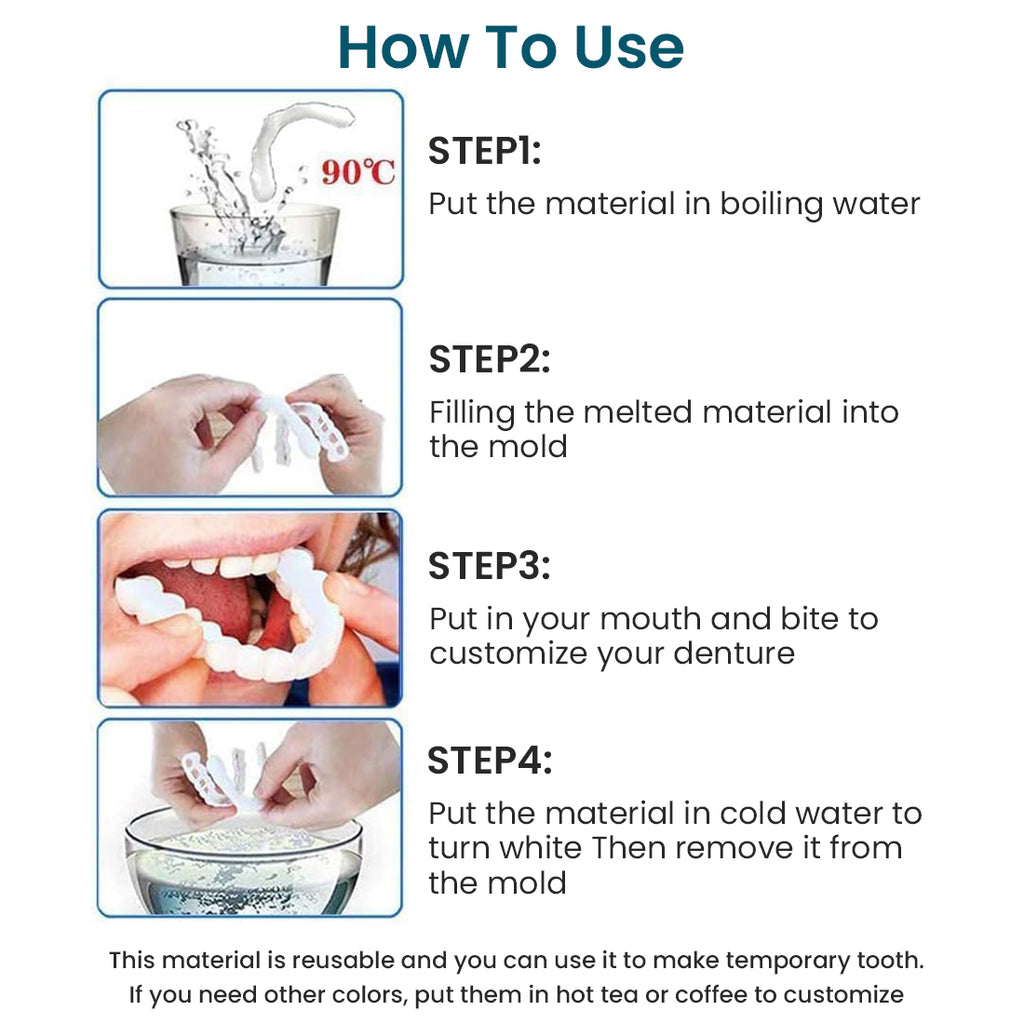 How To Use

90℃

STEP1:
Put the material in boiling water

STEP2:
Filling the melted material into the mold

STEP3:
Put in your mouth and bite to customize your denture

STEP4:
Put the material in cold water to turn white Then remove it from the mold

This material is reusable and you can use it to make temporary tooth. If you need other colors, put them in hot tea or coffee to customize