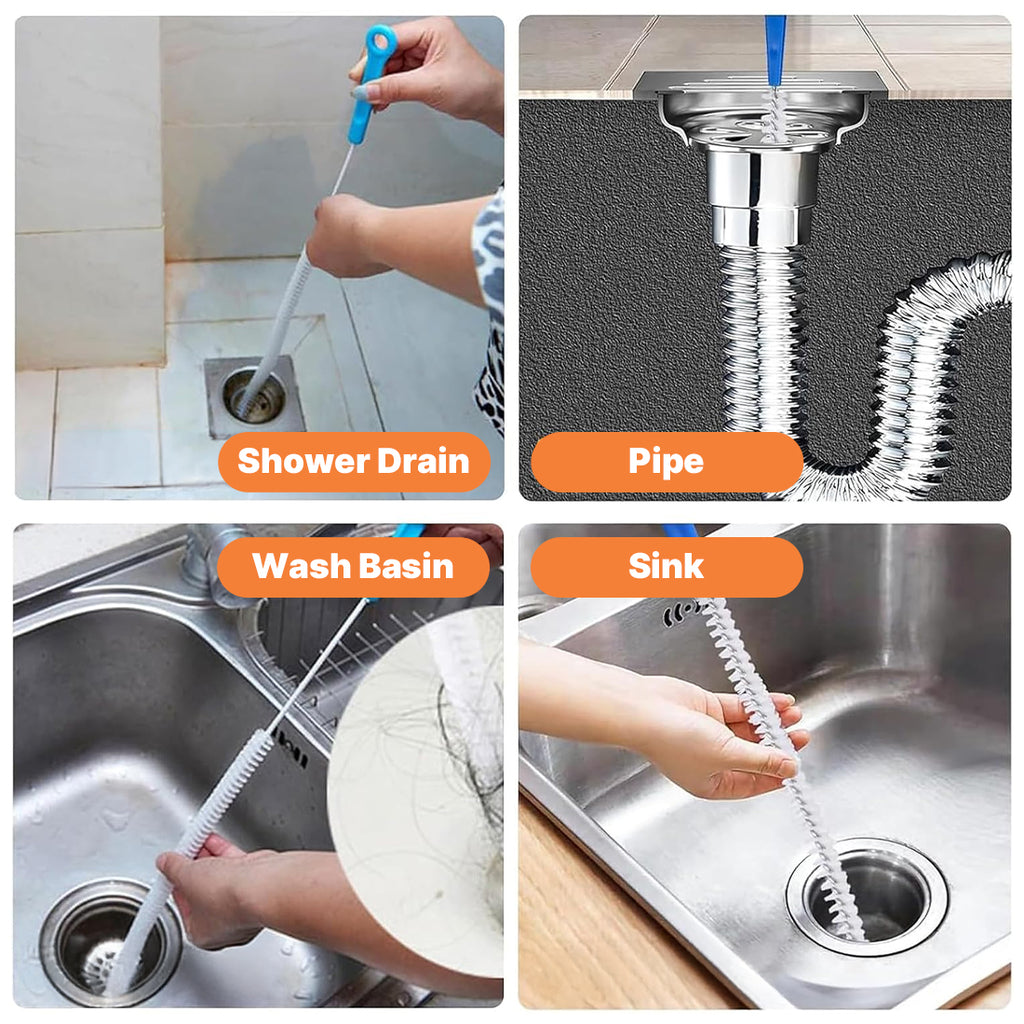 Shower Drain

Pipe

Wash Basin

Sink